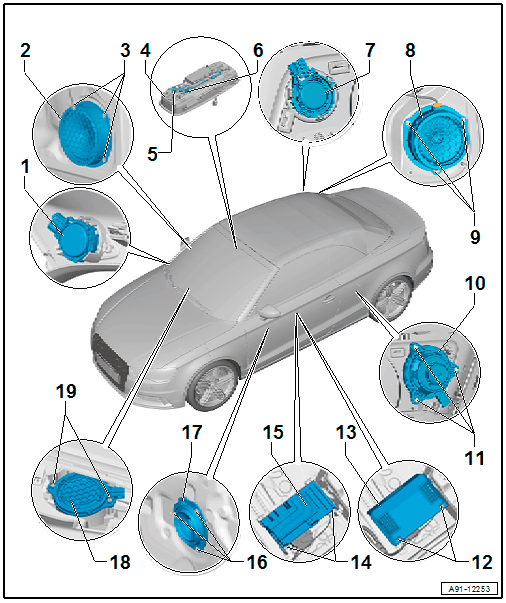 2
3
4
6
7
8
5
1
9
10
11
19
17
15
13
18
16
14
12
A91-12253