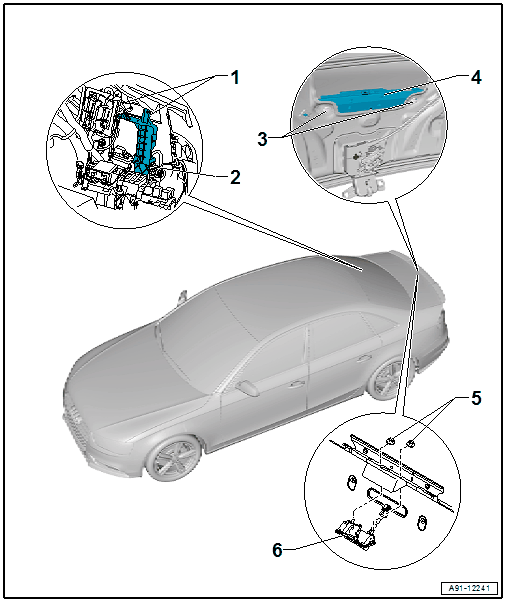 1
2
3
4
5
6
A91-12241