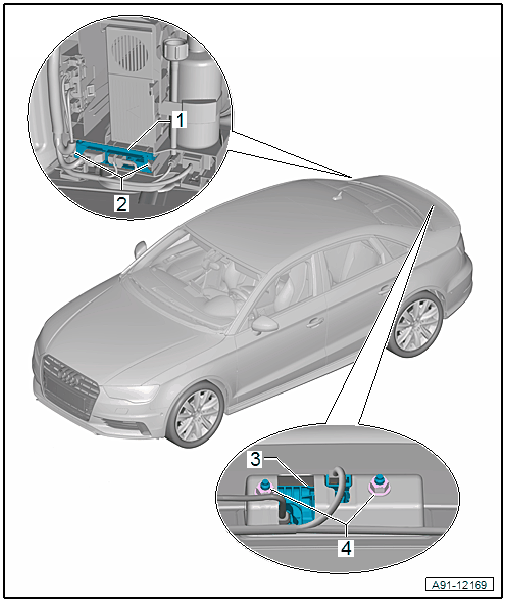 1
2
3
4
A91-12169