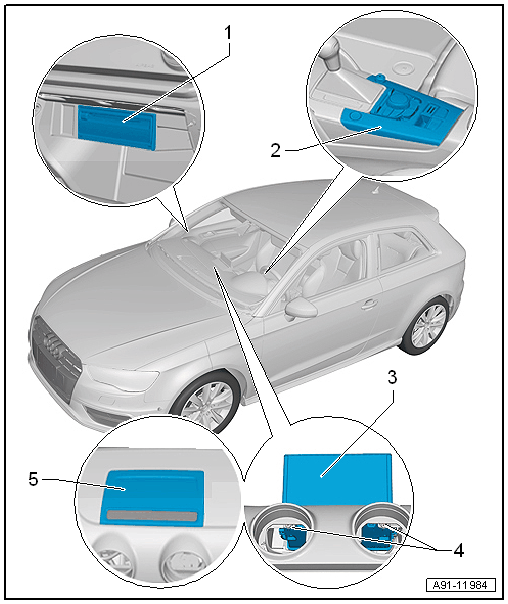 1

2

3

5

4

A91-11984