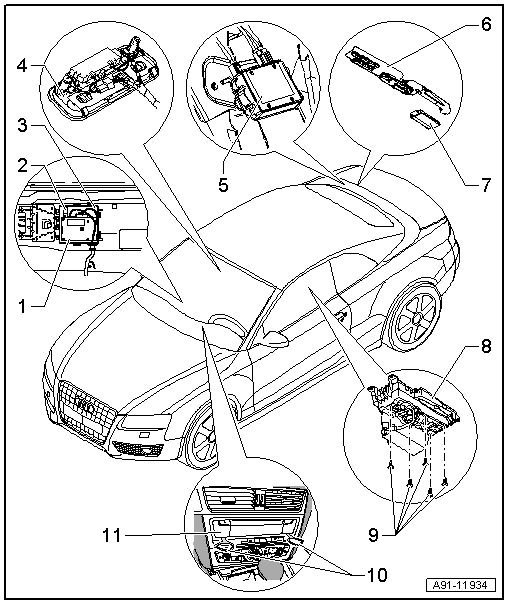 4
3
2
1
5
6
7
8
9
11
10
A91-11934