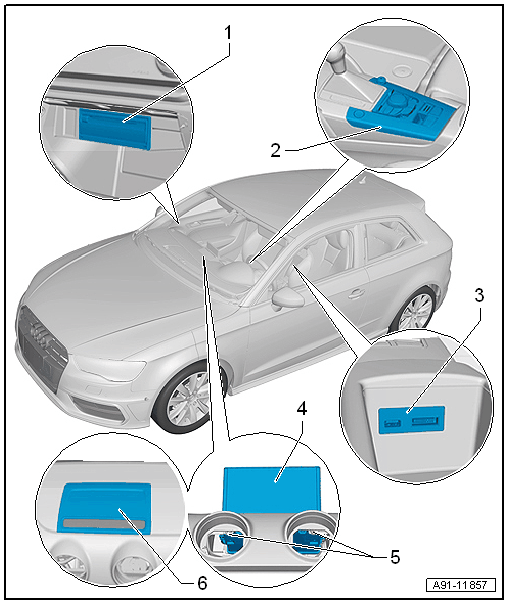 1
2
3
4
5
6
A91-11857