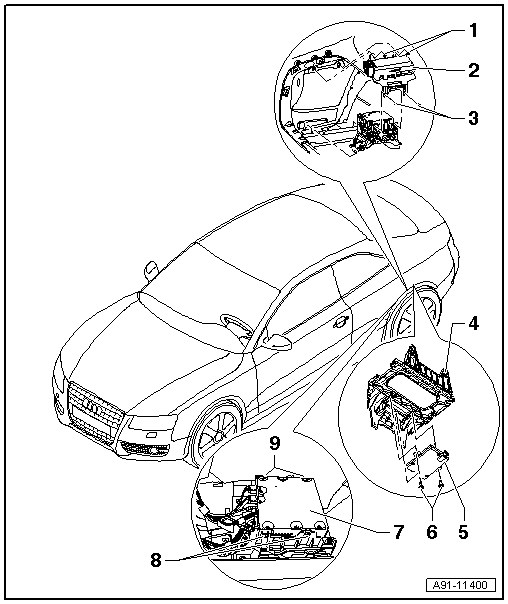 1
2
3
4
9
7
6
5
8
A91-11400