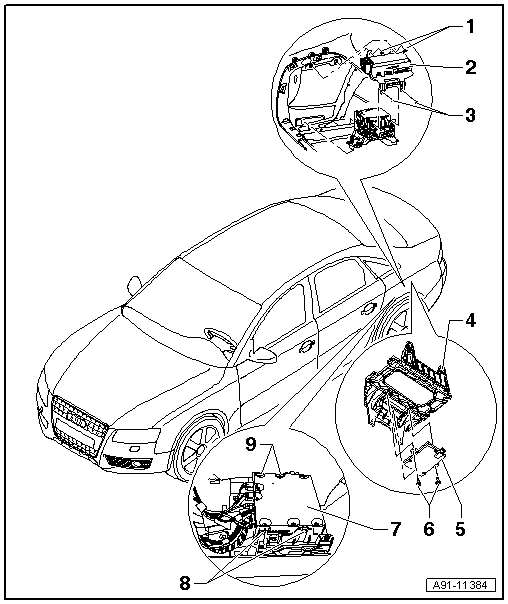 1
2
3
4
9
7
6
5
8
A91-11384