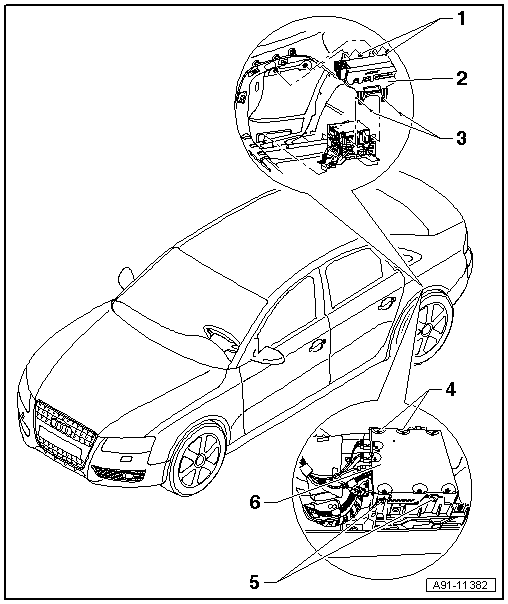 1
2
3
4
6
5
A91-11382