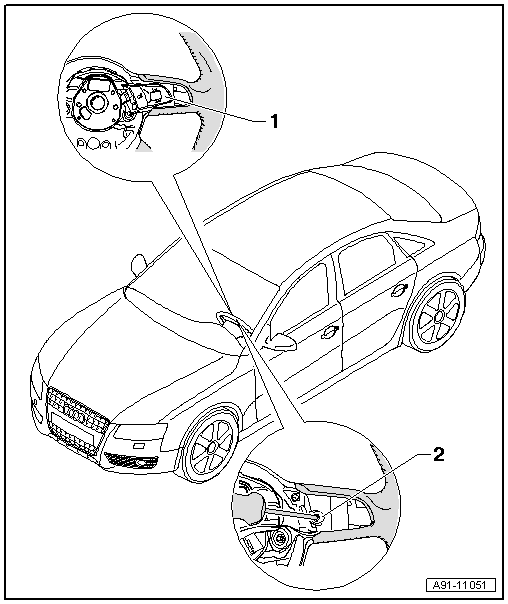 1

2

A91-11051