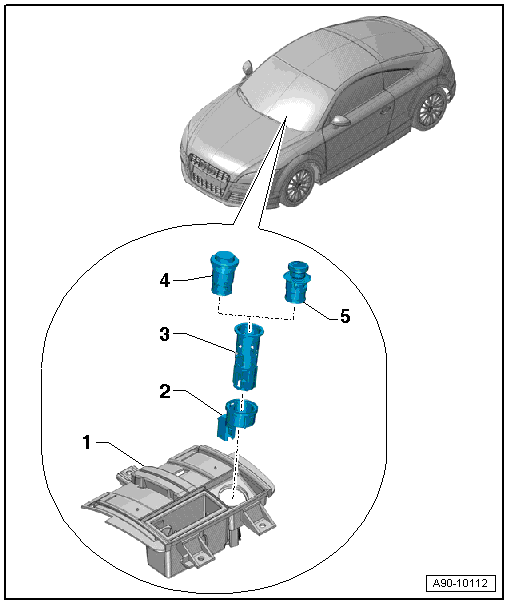 4
5
3
2
1
A90-10112