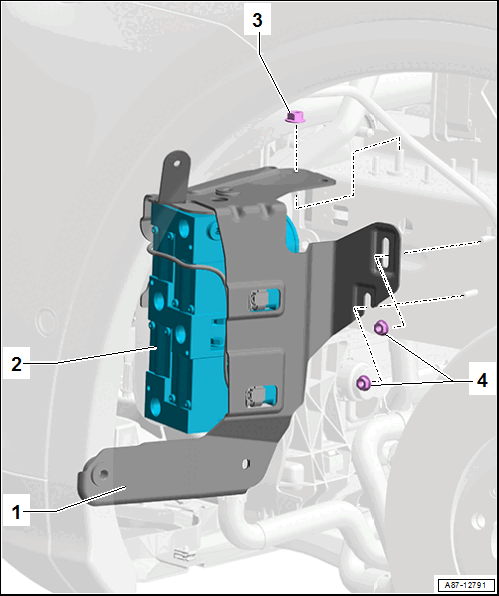 3
2
4
1
A87-12791