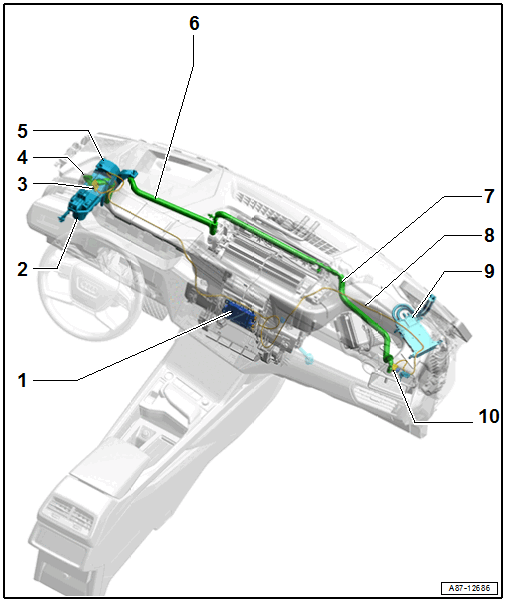 6
5
4
3
2
7
8
9
1
10
A87-12686