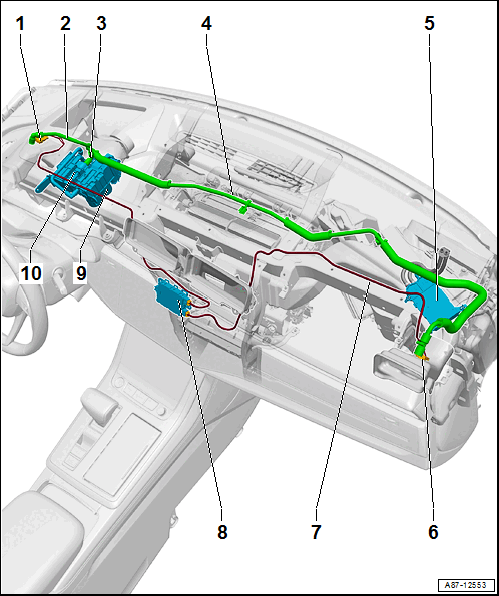 1
2
3
4
5
10
9
8
7
6
A87-12553