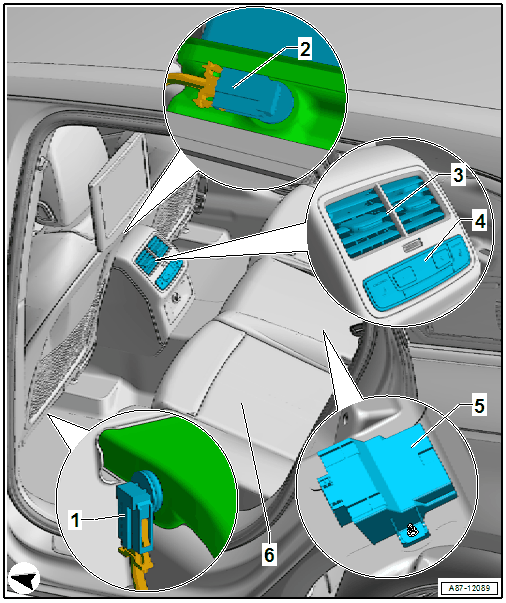 2
3
4
5
1
6
A87-12089