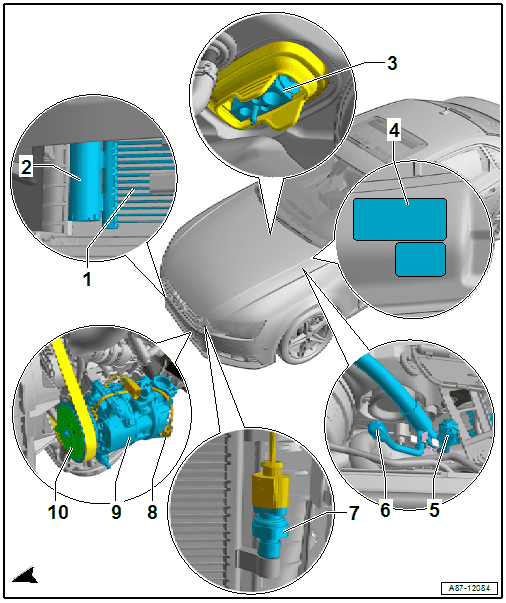 3
4
2
1
10
9
8
7
6
5
A87-12084