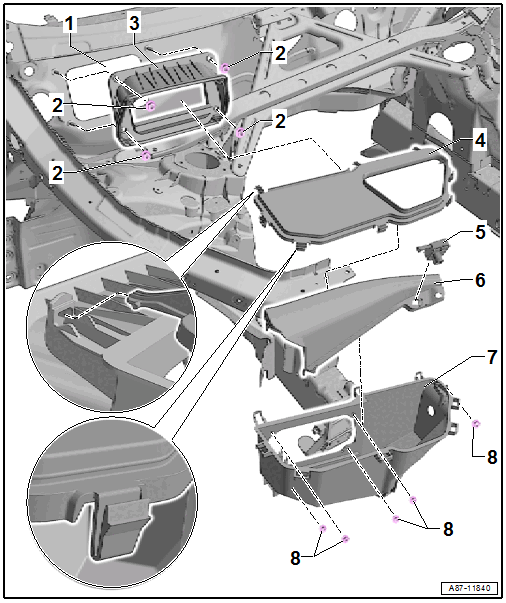 1
3
2
2
2
2
4
5
6
7
8
8
8
A87-11840