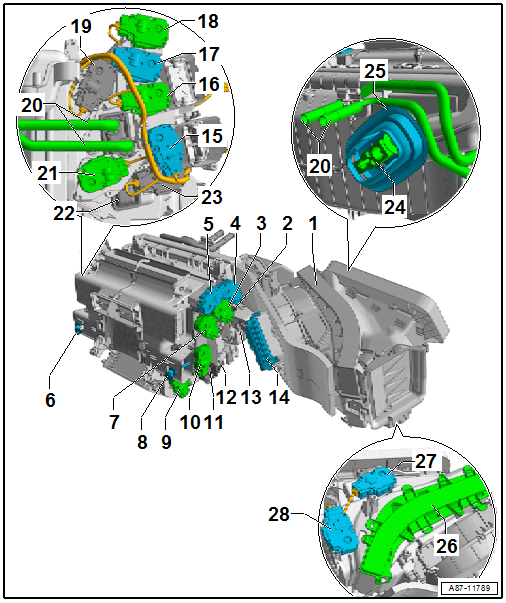 19
18
17
16
20
15
21
23
22
25
20
24
5
4
3
2
1
6
7
8
9
10
11
12
13
14
27
28
26
A87-11789