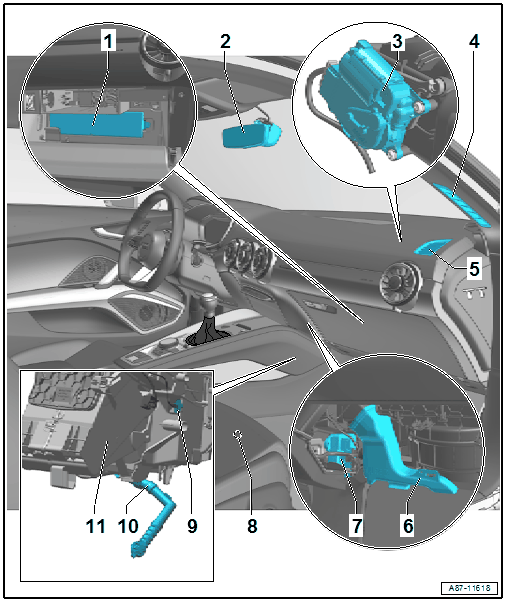 1
2
3
4
5
11
10
9
8
7
6
A87-11618