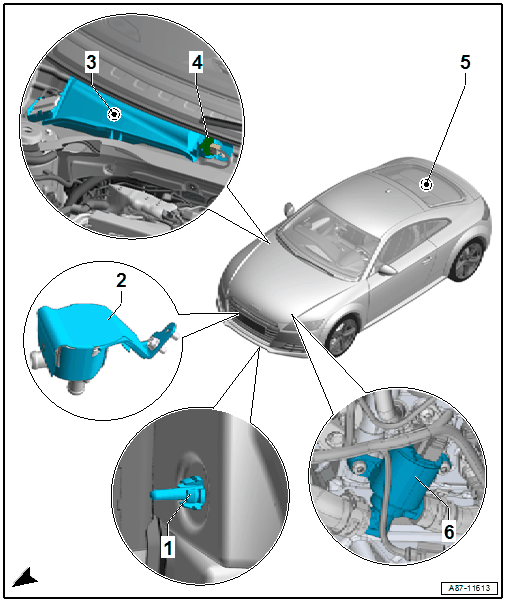 3
4
5
2
1
6
A87-11613