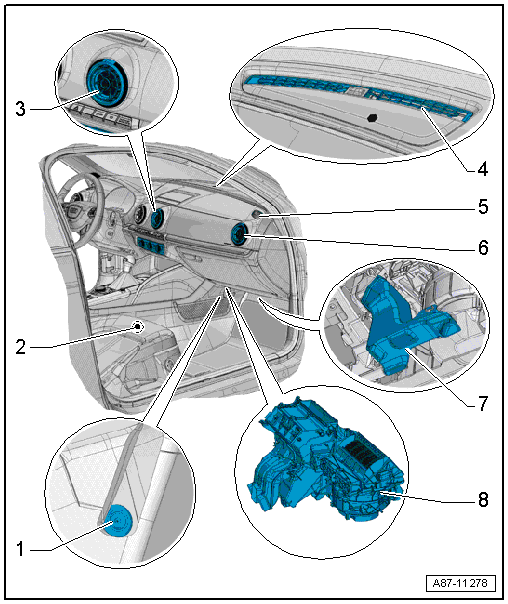 3
4
5
6
2
7
8
1
A87-11278