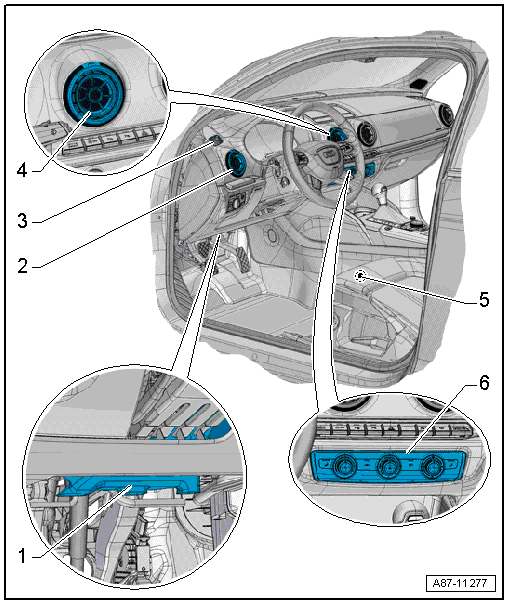 4
3
2
5
6
1
A87-11277