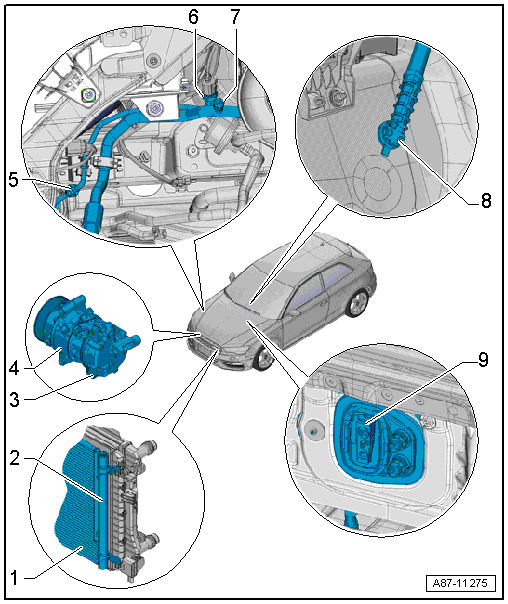 6
7
5
8
4
3
9
2
1
A87-11275