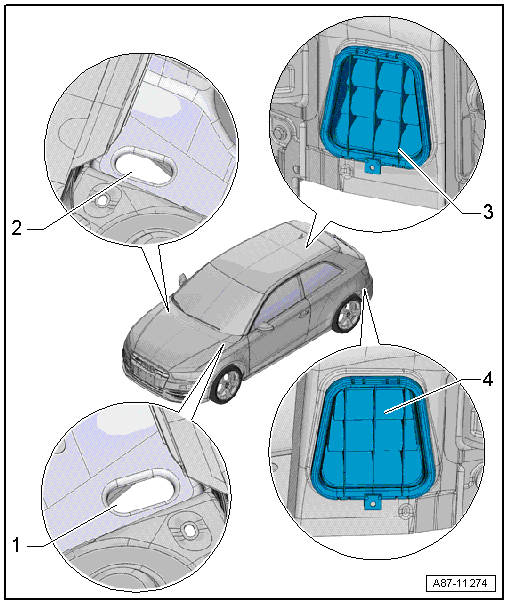 2
3
4
1
A87-11274