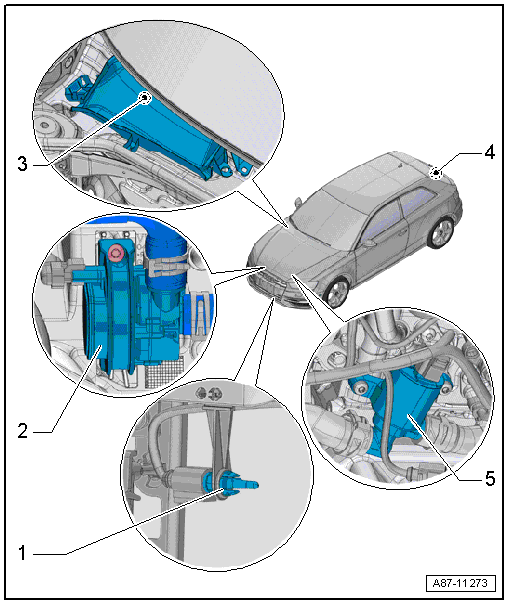 3
4
2
5
1
A87-11273