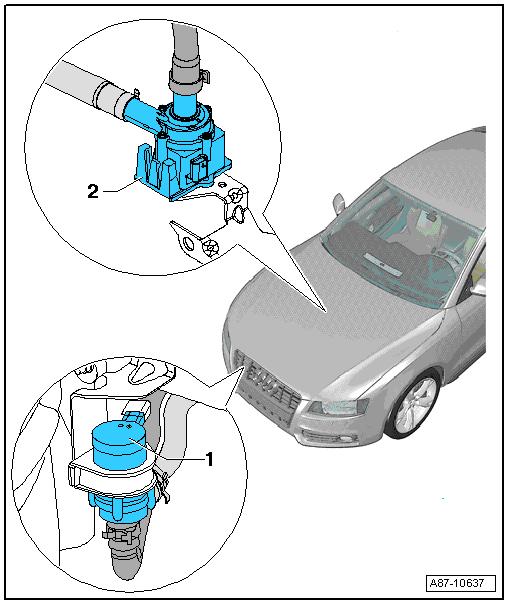 2

1

A87-10637