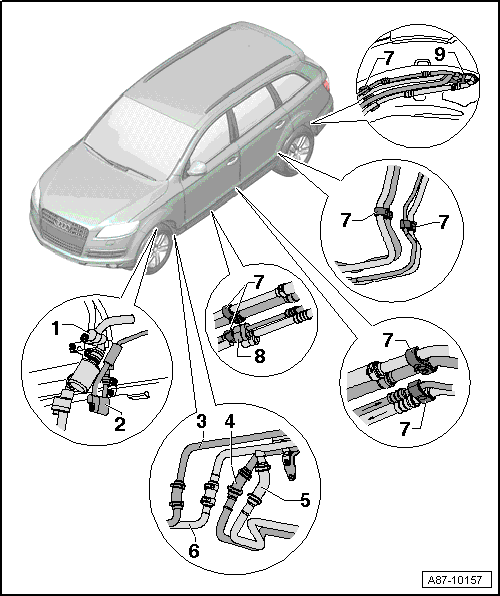 7
9
7
7
7
8
7
7
1
2
3
4
5
6
A87-10157