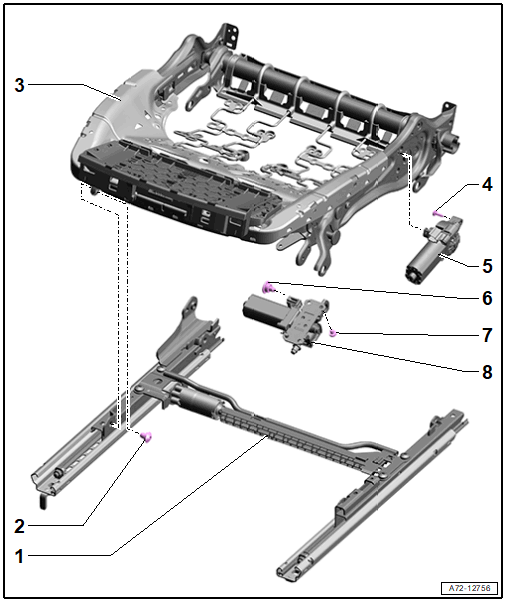 3
4
5
6
7
8
2
1
A72-12756