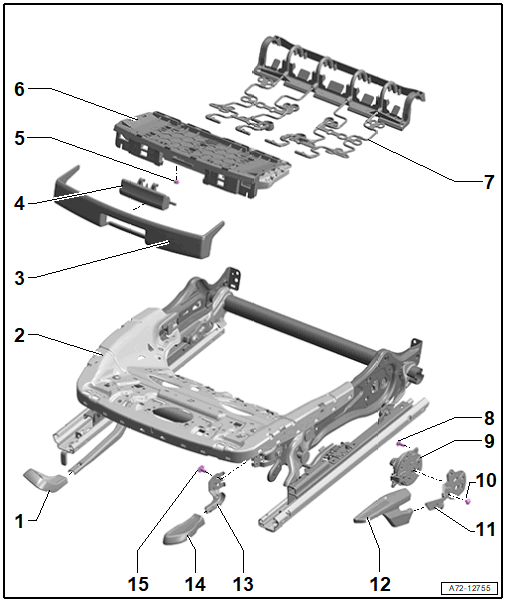 6
5
4
3
2
1
7
8
9
10
11
12
13
14
15
A72-12755