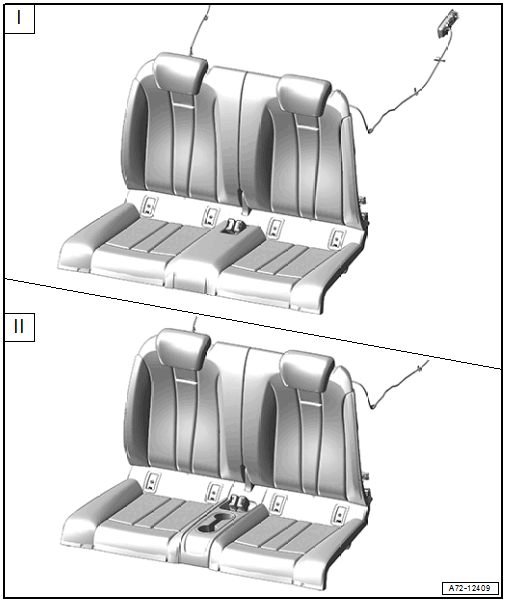 I

II

A72-12409