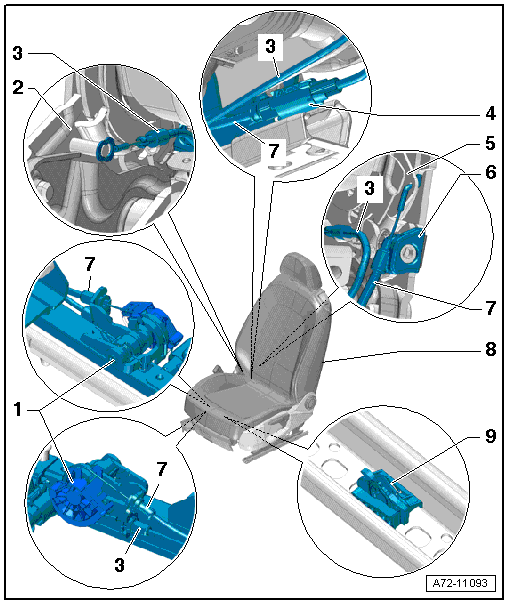 3
2
3
4
7
5
6
3
7
7
8
1
9
7
3
A72-11093