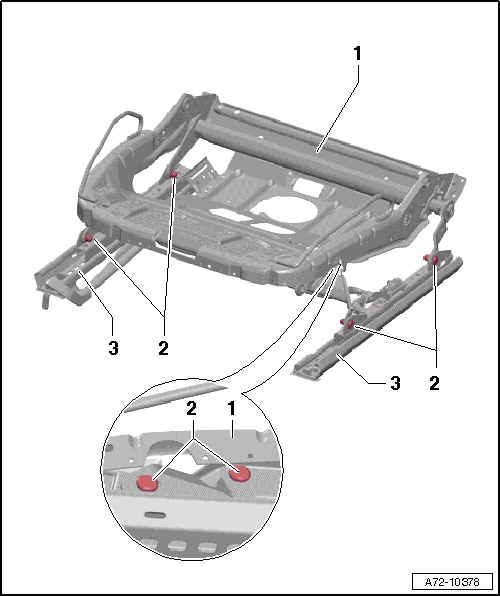 1

3

2

3

2

2

1

A72-10378