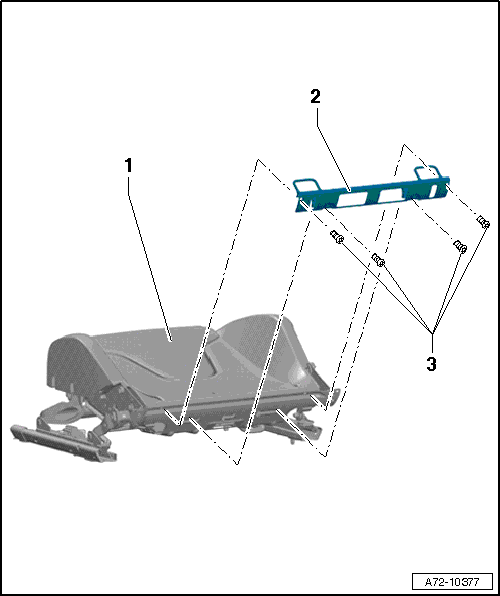 2

1

3

A72-10377