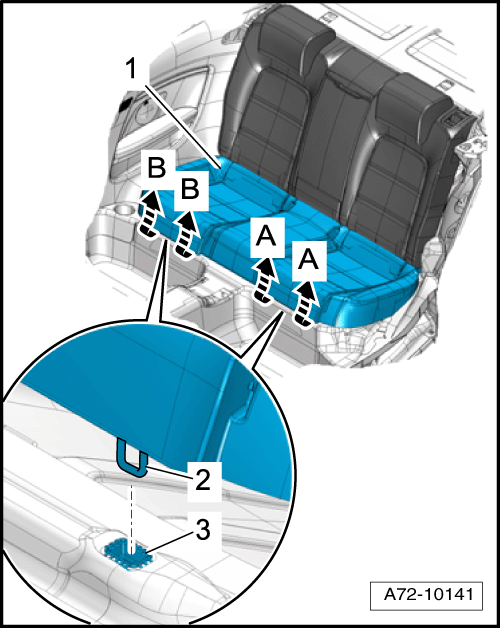 1
B
B
A
A
2
3
A72-10141