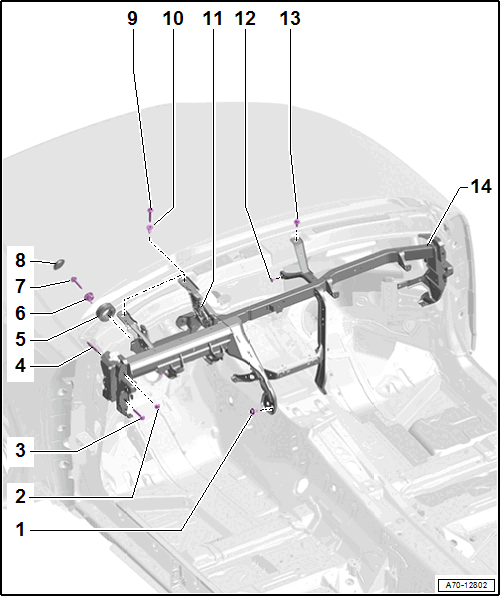 9
10
11
12
13
14
8
7
6
5
4
3
2
1
A70-12802