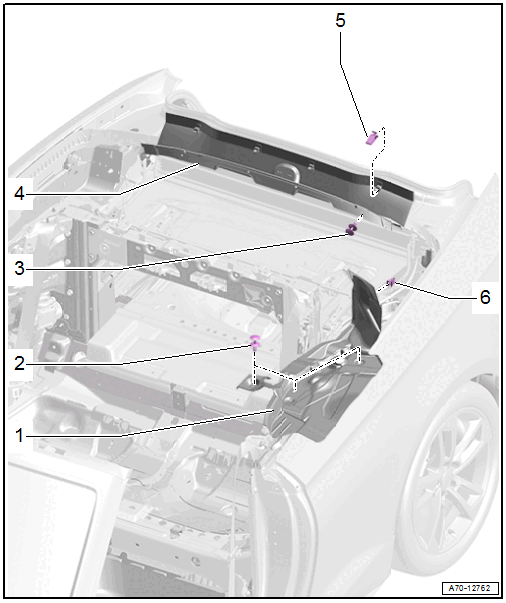 5
4
3
6
2
1
A70-12762