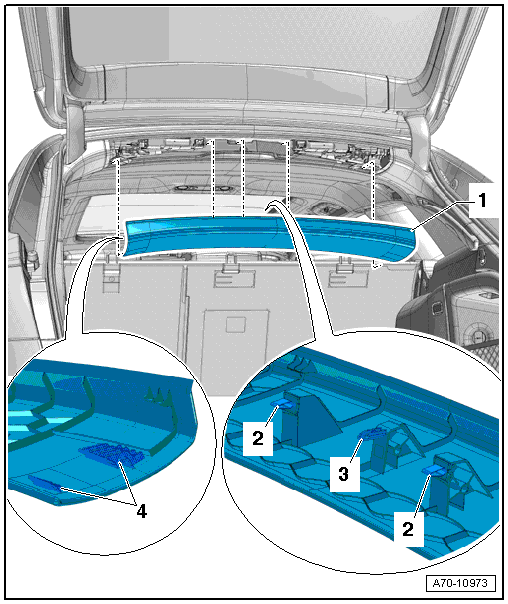 1
2
3
2
4
A70-10973