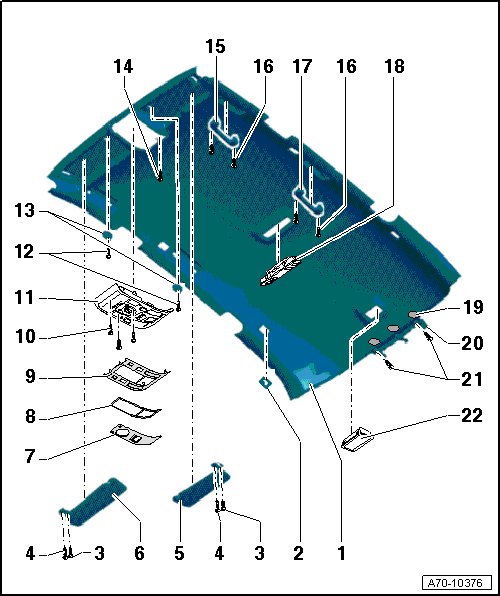 15
14
16
17
16
18
13
12
11
10
9
8
7
19
20
21
22
4
3
6
5
4
3
2
1
A70-10376