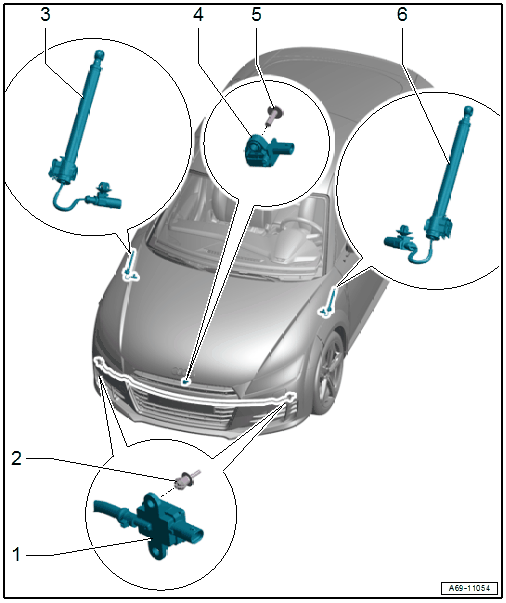 3
4
5
6
2
1
A69-11054