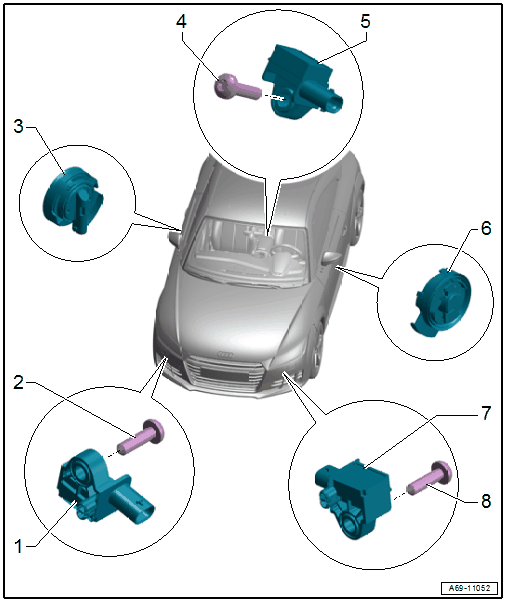 4
5
3
6
2
7
8
1
A69-11052