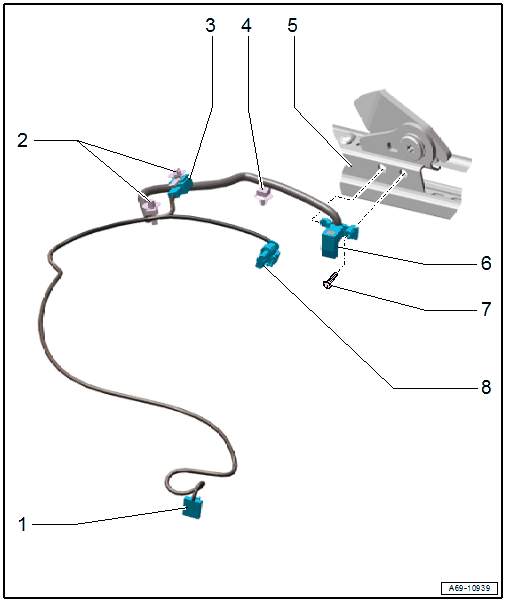 3
4
5
2
6
7
8
1
A69-10939