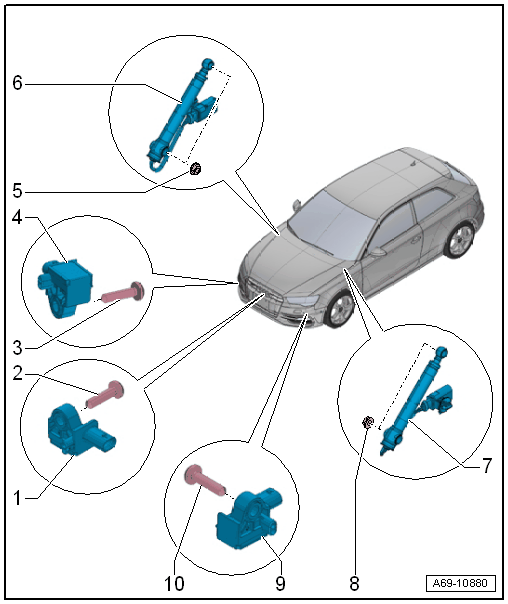 6
5
4
3
2
1
10
9
8
7
A69-10880