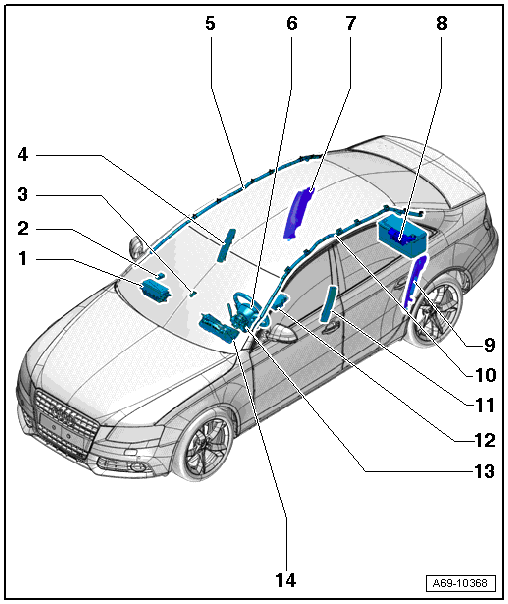 5
6
7
8
4
3
2
1
9
10
11
12
13
14
A69-10368