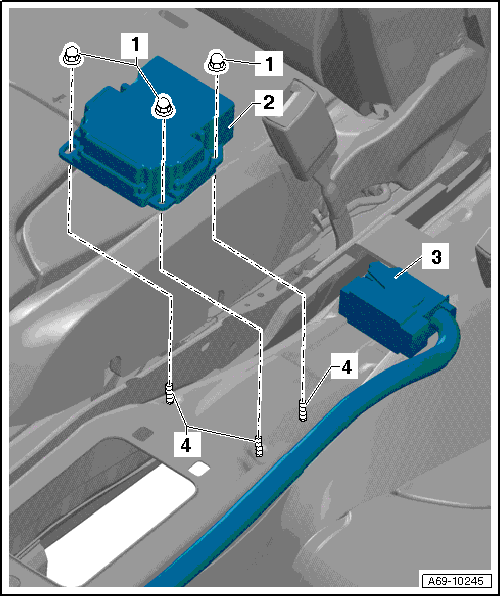 1
1
2
3
4
4
A69-10245