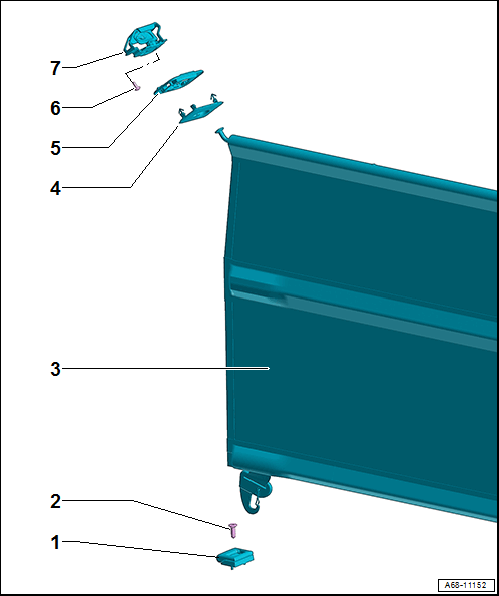 7
6
5
4
3
2
1
A68-11152