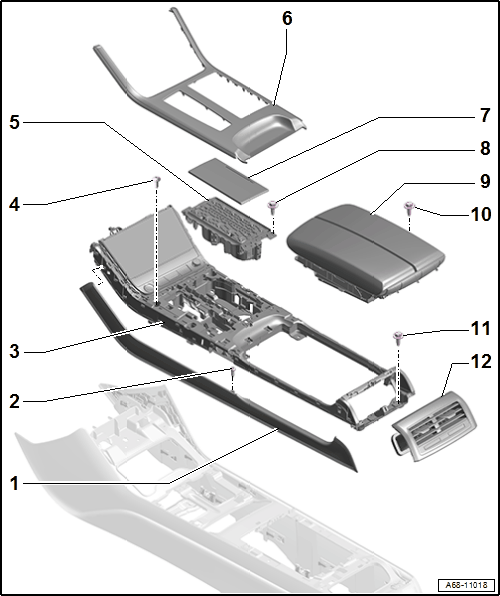 6
5
7
8
9
4
10
3
11
12
2
1
A68-11018