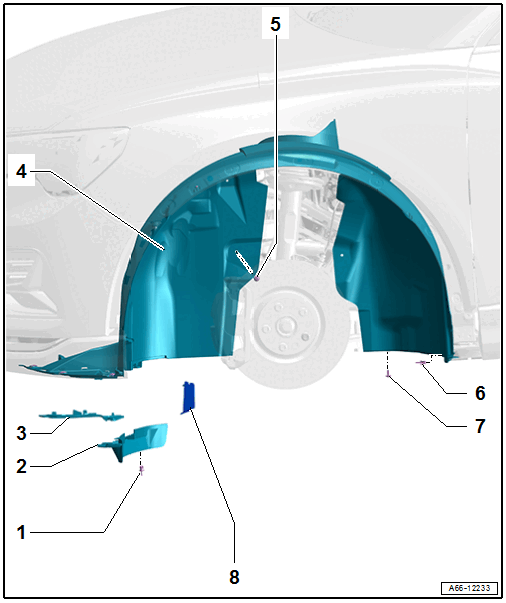 5
4
6
7
3
2
1
8
A66-12233