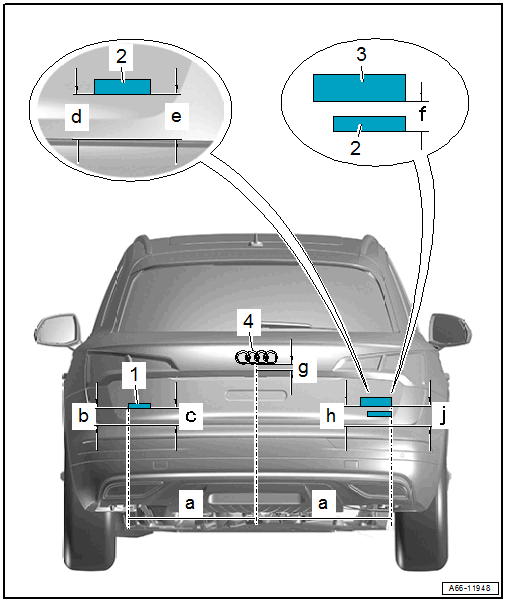 2
d
e
3
f
2
4
g
1
b
c
h
j
a
a
A66-11948