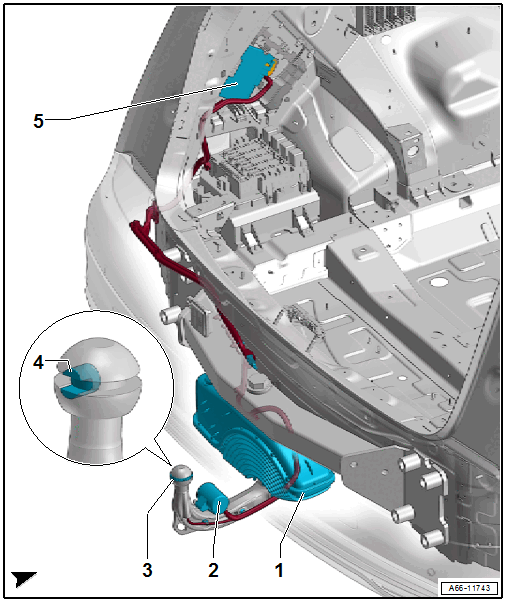 5
4
3
2
1
A66-11743