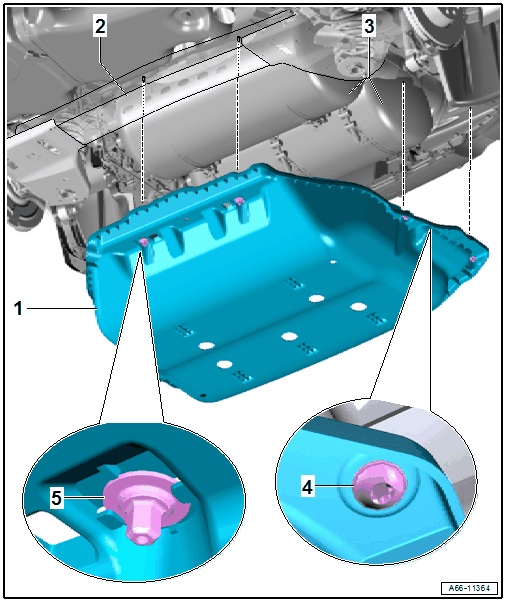 2
3
1
5
4
A66-11364